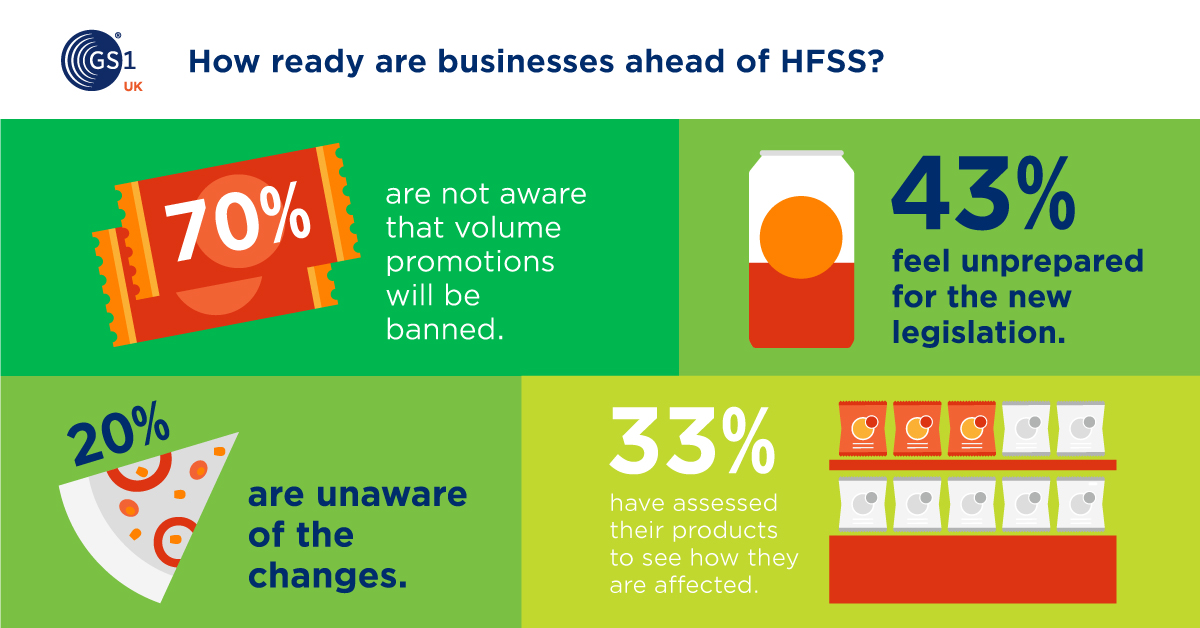 GS1 UK

How ready are businesses ahead of HFSS?

70%

are not aware that volume promotions will be banned.

43%

feel unprepared for the new legislation.

20%

are unaware of the changes.

33%

have assessed their products to see how they are affected.